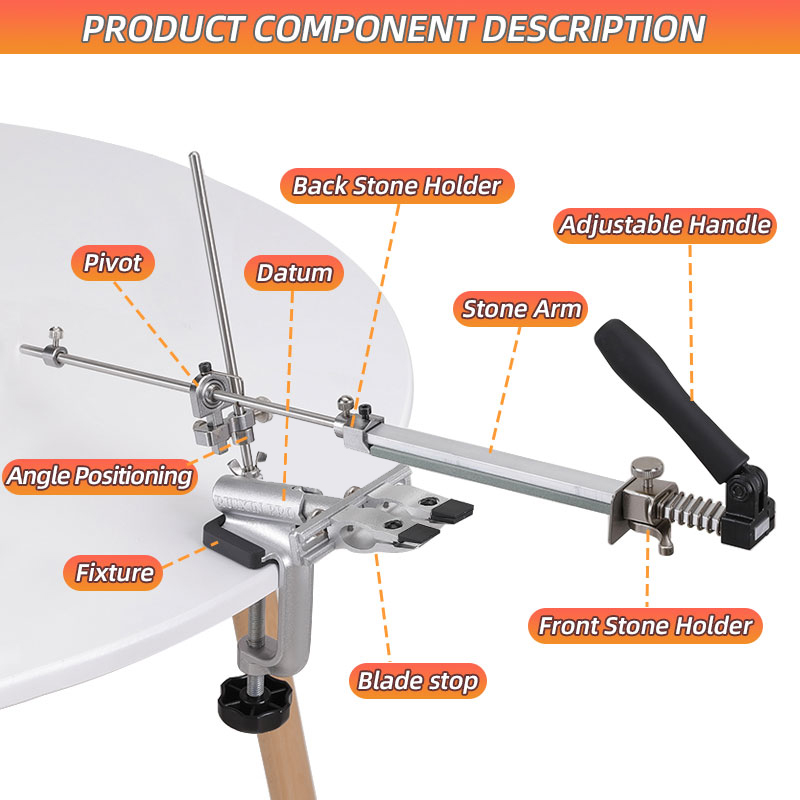 PRODUCT COMPONENT DESCRIPTION

Back Stone Holder

Adjustable Handle

Pivot

Datum

Stone Arm

Angle Positioning

Fixture

Front Stone Holder

Blade stop